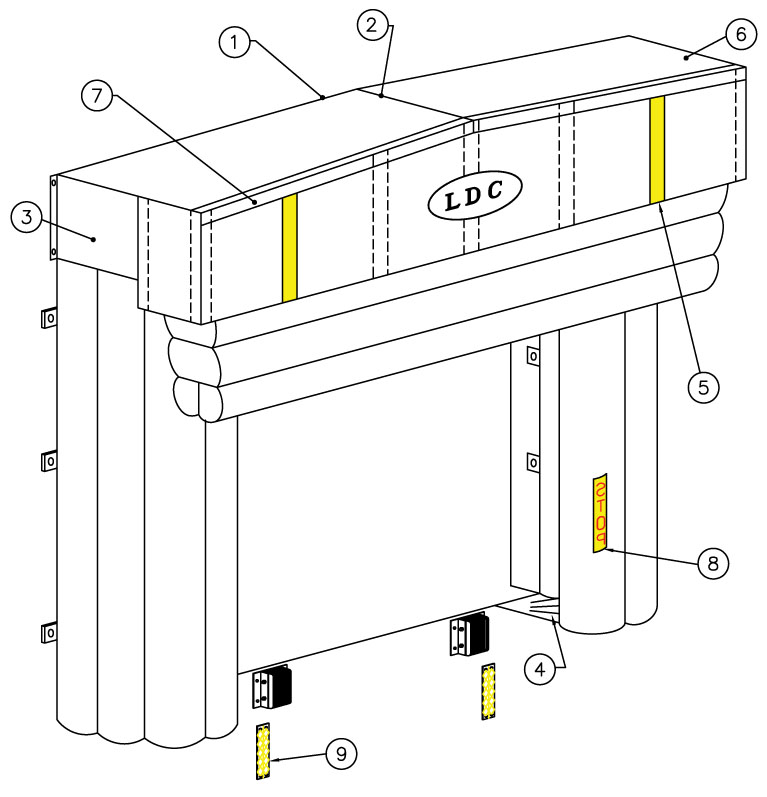 1
2
6
7
3
LDC
5
STOP
8
4
9