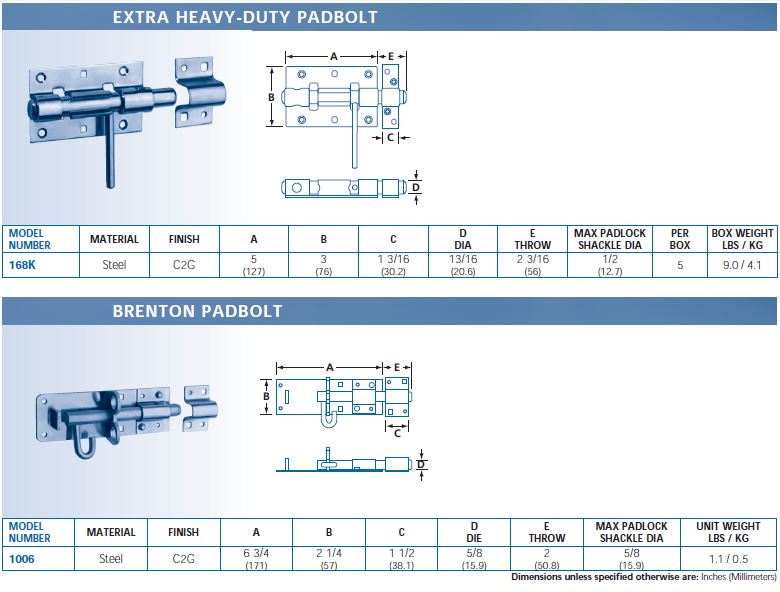 EXTRA HEAVY-DUTY PADBOLT

A E B C D

| MODEL NUMBER | MATERIAL | FINISH | A | B | C | D DIA | E THROW | MAX PADLOCK SHACKLE DIA | PER BOX | BOX WEIGHT LBS / KG |
|---|---|---|---|---|---|---|---|---|---|---|
| 168K | Steel | C2G | 5 (127) | 3 (76) | 1 3/16 (30.2) | 13/16 (20.6) | 2 3/16 (56) | 1/2 (12.7) | 5 | 9.0 / 4.1 |

BRENTON PADBOLT

A E B C D

| MODEL NUMBER | MATERIAL | FINISH | A | B | C | D DIE | E THROW | MAX PADLOCK SHACKLE DIA | UNIT WEIGHT LBS / KG |
|---|---|---|---|---|---|---|---|---|---|
| 1006 | Steel | C2G | 6 3/4 (171) | 2 1/4 (57) | 1 1/2 (38.1) | 5/8 (15.9) | 2 (50.8) | 5/8 (15.9) | 1.1 / 0.5 |

Dimensions unless specified otherwise are: Inches (Millimeters)