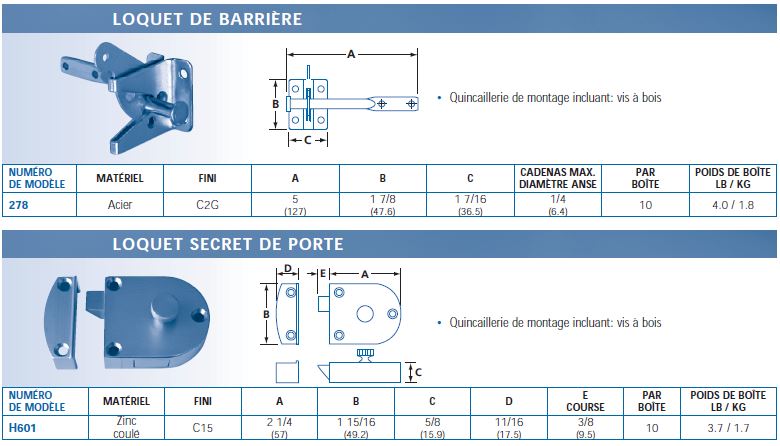 LOQUET DE BARRIÈRE

A
B
C

• Quincaillerie de montage incluant: vis à bois

| NUMÉRO DE MODÈLE | MATÉRIEL | FINI | A | B | C | CADENAS MAX. DIAMÈTRE ANSE | PAR BOÎTE | POIDS DE BOÎTE LB / KG |
|---|---|---|---|---|---|---|---|---|
| 278 | Acier | C2G | 5 (127) | 1 7/8 (47.6) | 1 7/16 (36.5) | 1/4 (6.4) | 10 | 4.0 / 1.8 |

LOQUET SECRET DE PORTE

D
E
A
B
C

• Quincaillerie de montage incluant: vis à bois

| NUMÉRO DE MODÈLE | MATÉRIEL | FINI | A | B | C | D | E COURSE | PAR BOÎTE | POIDS DE BOÎTE LB / KG |
|---|---|---|---|---|---|---|---|---|---|
| H601 | Zinc coulé | C15 | 2 1/4 (57) | 1 15/16 (49.2) | 5/8 (15.9) | 11/16 (17.5) | 3/8 (9.5) | 10 | 3.7 / 1.7 |